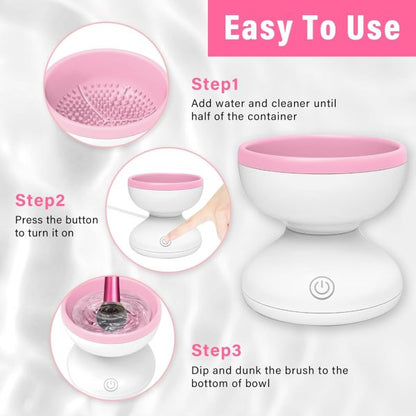 Easy To Use

Step1
Add water and cleaner until half of the container

Step2
Press the button to turn it on

Step3
Dip and dunk the brush to the bottom of bowl